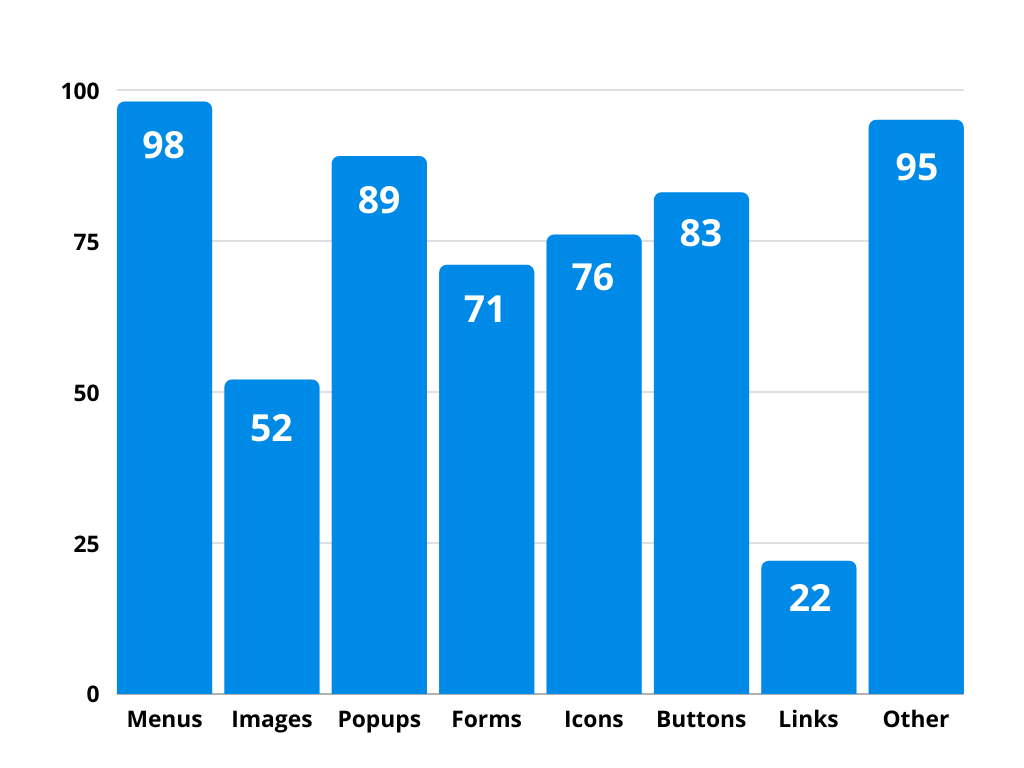 100
75
50
25
0

98
52
89
71
76
83
22
95

Menus
Images
Popups
Forms
Icons
Buttons
Links
Other